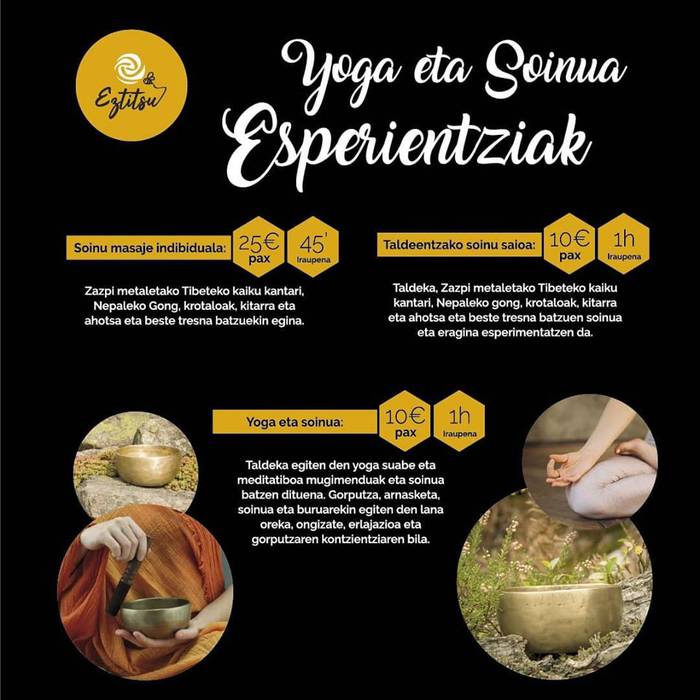 Eztitsu

Yoga eta Soinua
Esperientziak

Soinu masaje indibiduala: 25€ pax 45' Iraupena

Zazpi metaletako Tibeteko kaiku kantari, Nepaleko Gong, krotaloak, kitarra eta ahotsa eta beste tresna batzuekin egina.

Taldeentzako soinu saioa: 10€ pax 1h Iraupena

Taldeka, Zazpi metaletako Tibeteko kaiku kantari, Nepaleko gong, krotaloak, kitarra eta ahotsa eta beste tresna batzuen soinua eta eragina esperimentatzen da.

Yoga eta soinua: 10€ pax 1h Iraupena

Taldeka egiten den yoga suabe eta meditatiboa mugimenduak eta soinua batzen dituena. Gorputza, arnasketa, soinua eta buruarekin egiten den lana oreka, ongizate, erlajazioa eta gorputzaren kontzientziaren bila.